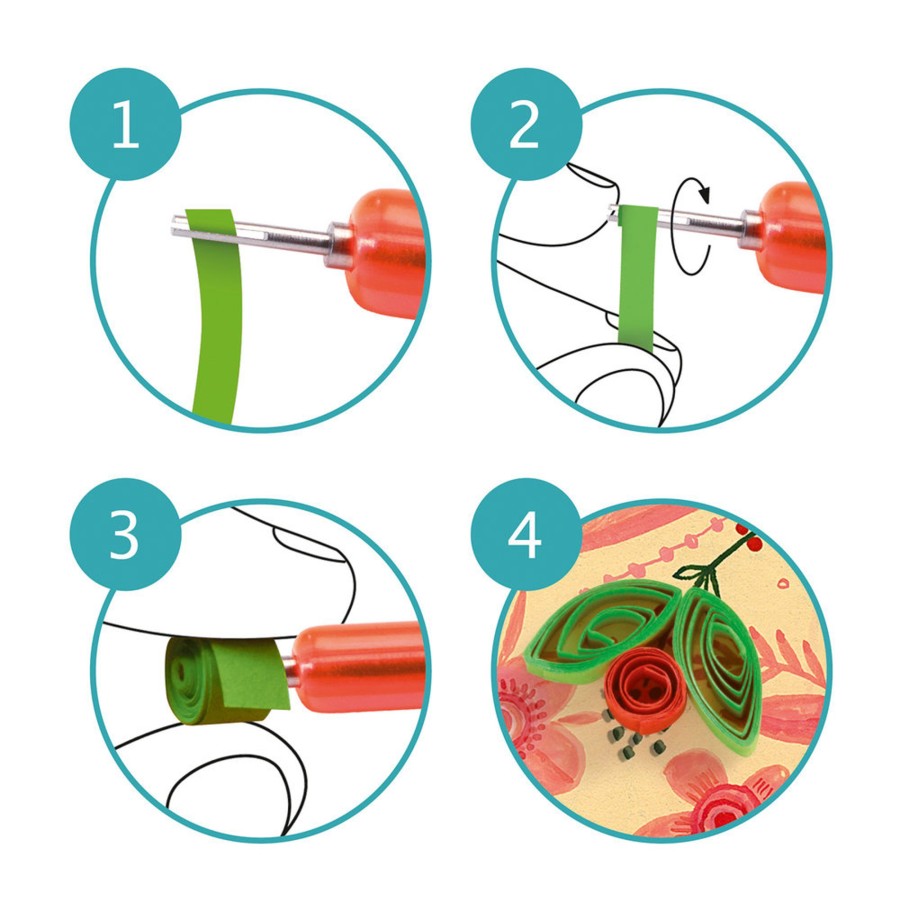 1

2

3

4